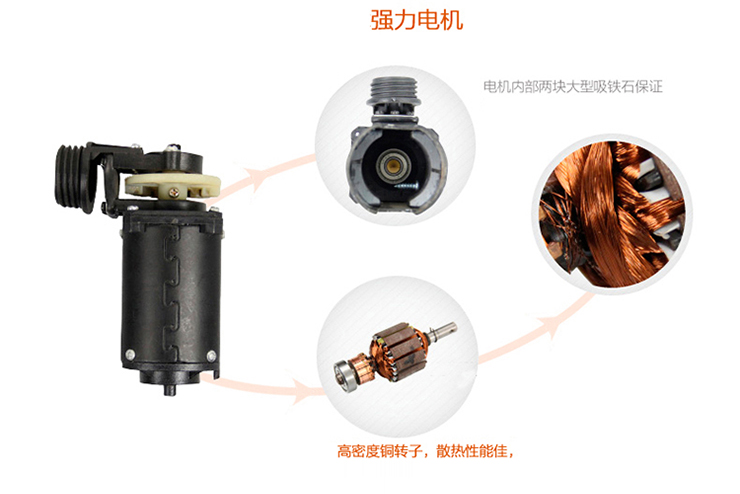 强力电机

电机内部两块大型吸铁石保证

高密度铜转子，散热性能佳，