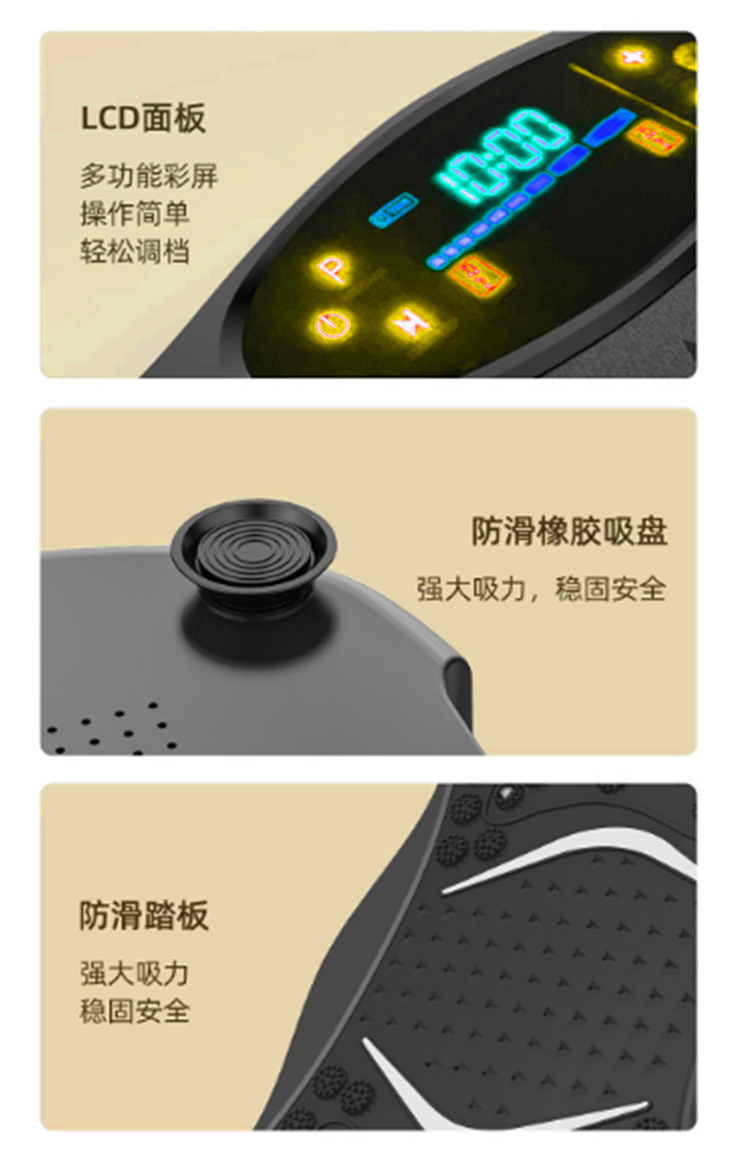 LCD面板

多功能彩屏
操作简单
轻松调档

10:00

P

H

防滑橡胶吸盘

强大吸力，稳固安全

防滑踏板

强大吸力
稳固安全